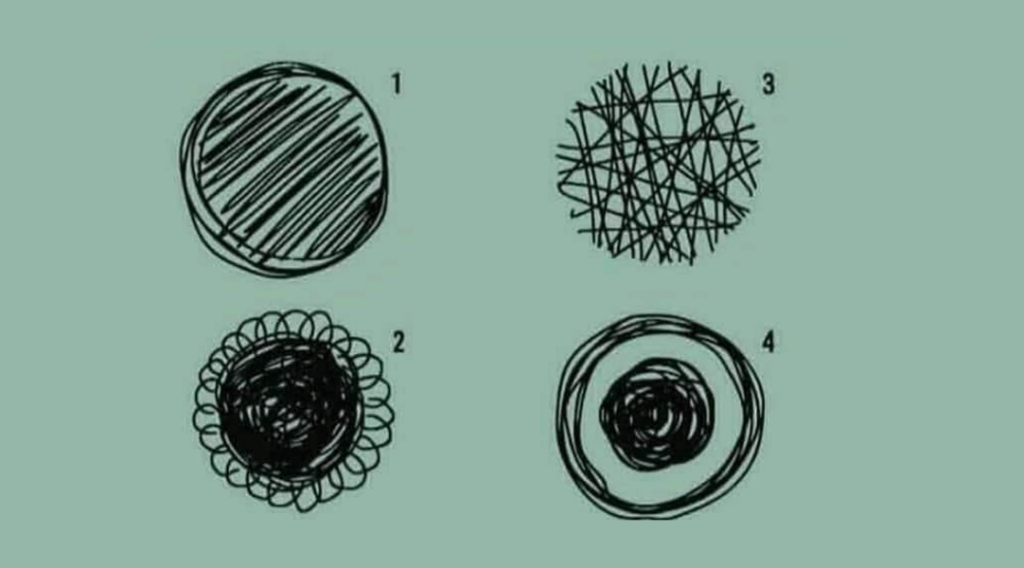 1

3

2

4